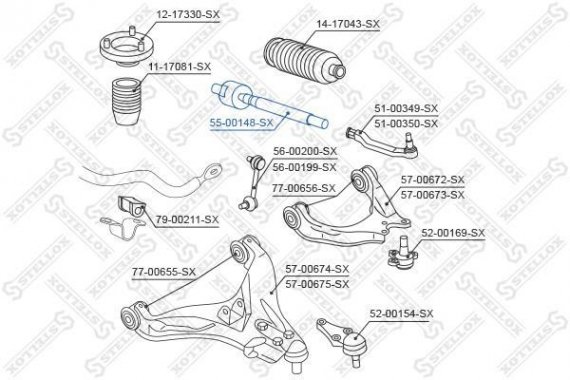 12-17330-SX
14-17043-SX
11-17081-SX
55-00148-SX
51-00349-SX
51-00350-SX
56-00200-SX
56-00199-SX
77-00656-SX
57-00672-SX
57-00673-SX
79-00211-SX
52-00169-SX
77-00655-SX
57-00674-SX
57-00675-SX
52-00154-SX
STELLOX