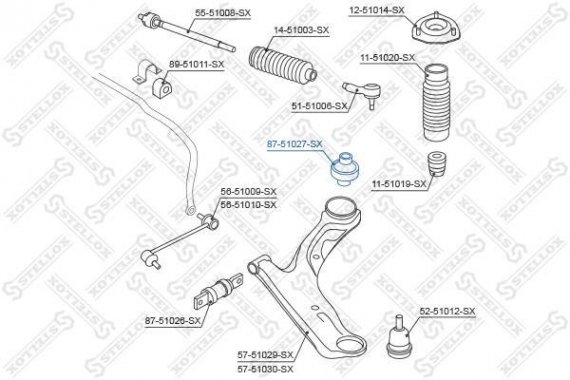 55-51008-SX
12-51014-SX
14-51003-SX
89-51011-SX
11-51020-SX
51-51006-SX
87-51027-SX
11-51019-SX
56-51009-SX
56-51010-SX
87-51026-SX
52-51012-SX
57-51029-SX
57-51030-SX
STELLOX