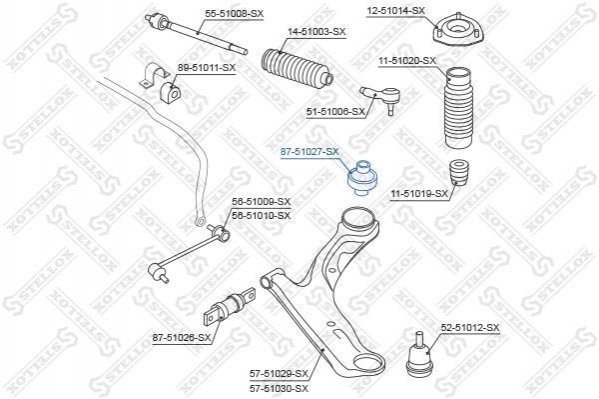 55-51008-SX
12-51014-SX
14-51003-SX
89-51011-SX
11-51020-SX
51-51006-SX
87-51027-SX
11-51019-SX
56-51009-SX
56-51010-SX
87-51026-SX
52-51012-SX
57-51029-SX
57-51030-SX
STELLOX