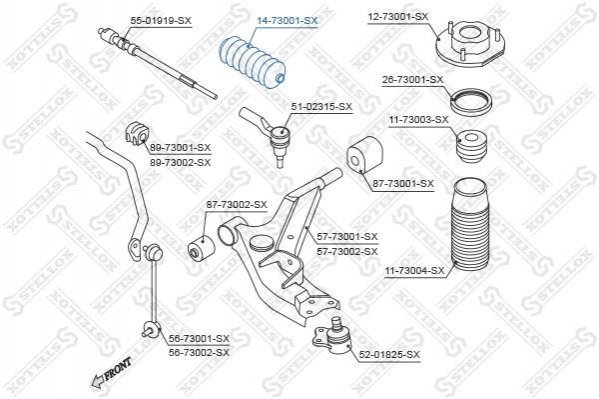 55-01919-SX
14-73001-SX
12-73001-SX
26-73001-SX
51-02315-SX
11-73003-SX
89-73001-SX
89-73002-SX
87-73001-SX
87-73002-SX
57-73001-SX
57-73002-SX
11-73004-SX
56-73001-SX
56-73002-SX
52-01825-SX
FRONT
STELLOX