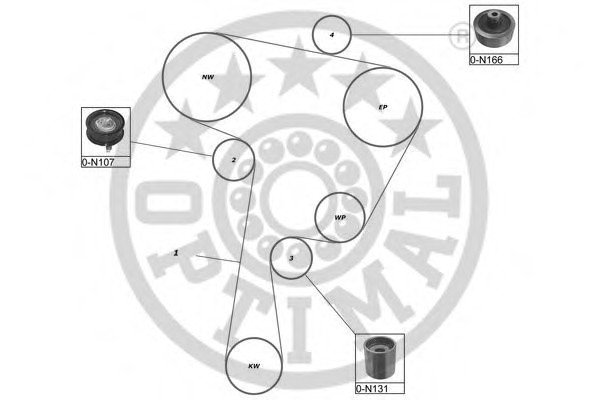 4
0-N166
NW
EP
0-N107
2
WP
1
3
KW
0-N131
OPTIMAL
®