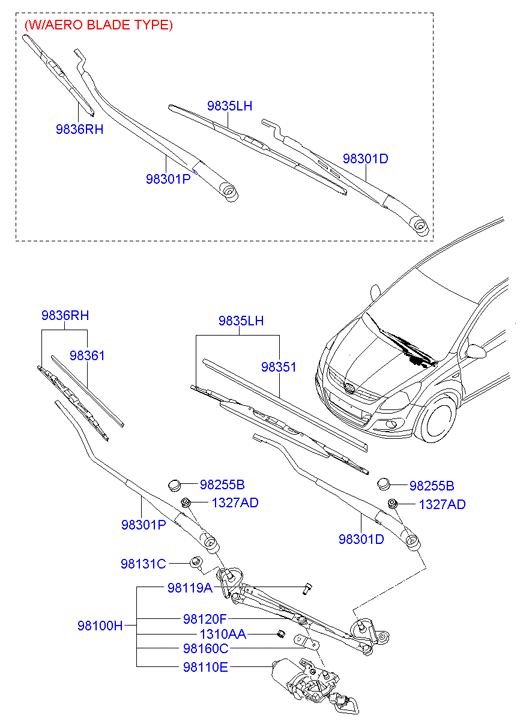 (W/AERO BLADE TYPE)

9836RH

98301P

9835LH

98301D

9836RH

98361

9835LH

98351

98255B

1327AD

98301P

98255B

1327AD

98301D

98131C

98119A

98100H

98120F

1310AA

98160C

98110E